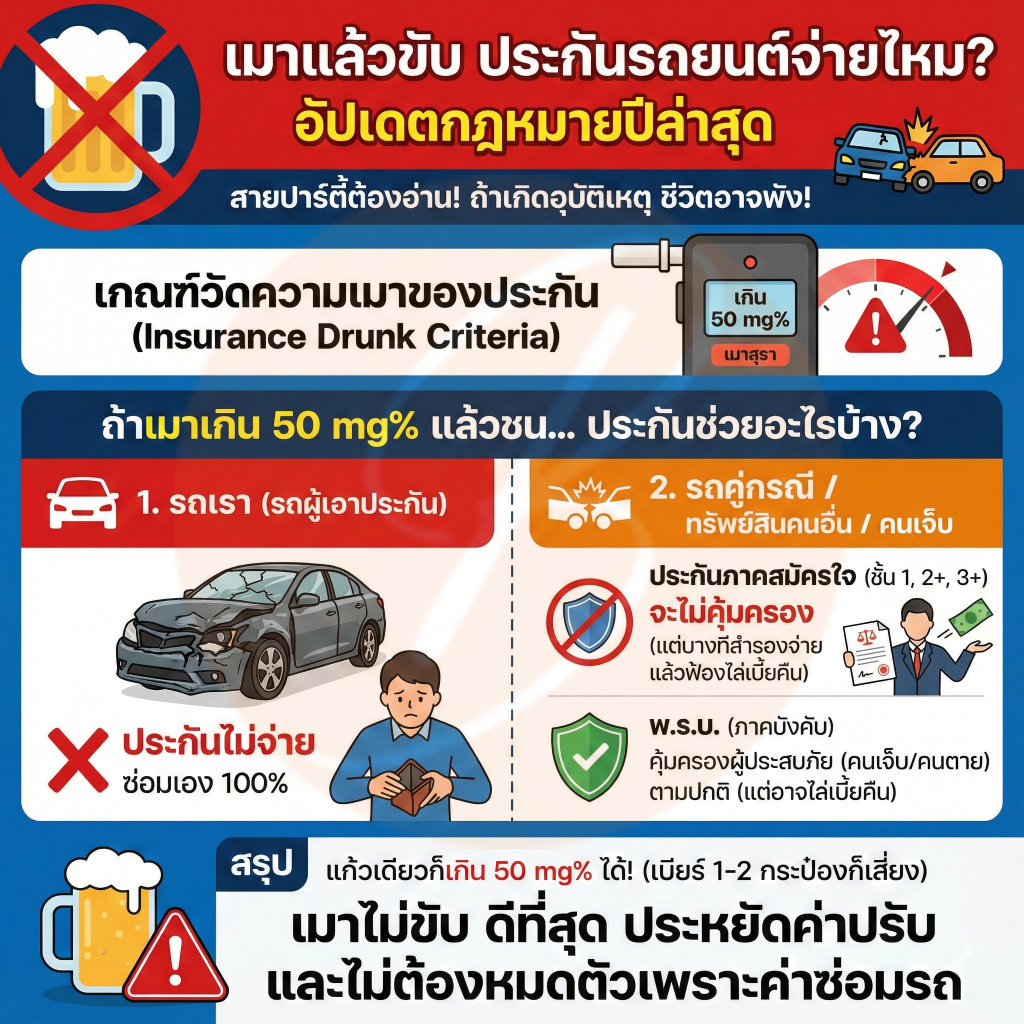 เมาแล้วขับ ประกันรถยนต์จ่ายไหม?
อัปเดตกฎหมายปีล่าสุด

สายปาร์ตี้ต้องอ่าน! ถ้าเกิดอุบัติเหตุ ชีวิตอาจพัง!

เกณฑ์วัดความเมาของประกัน
(Insurance Drunk Criteria)

เกิน
50 mg%
เมาสุรา

ถ้าเมาเกิน 50 mg% แล้วชน... ประกันช่วยอะไรบ้าง?

1. รถเรา (รถผู้เอาประกัน)

ประกันไม่จ่าย
ซ่อมเอง 100%

2. รถคู่กรณี / ทรัพย์สินคนอื่น / คนเจ็บ

ประกันภาคสมัครใจ (ชั้น 1, 2+, 3+)
จะไม่คุ้มครอง
(แต่บางทีสำรองจ่าย แล้วฟ้องไล่เบี้ยคืน)

พ.ร.บ. (ภาคบังคับ)
คุ้มครองผู้ประสบภัย (คนเจ็บ/คนตาย) ตามปกติ (แต่อาจไล่เบี้ยคืน)

สรุป แก้วเดียวก็เกิน 50 mg% ได้! (เบียร์ 1-2 กระป๋องก็เสี่ยง)
เมาไม่ขับ ดีที่สุด ประหยัดค่าปรับ
และไม่ต้องหมดตัวเพราะค่าซ่อมรถ